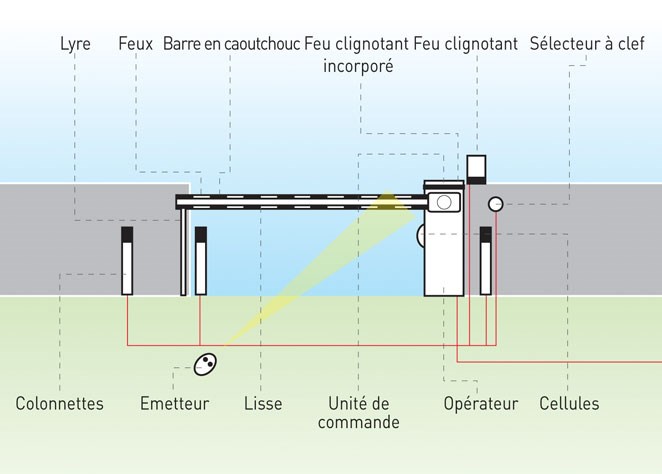 Lyre Feux Barre en caoutchouc Feu clignotant incorporé Feu clignotant Sélecteur à clef

Colonnettes Emetteur Lisse Unité de commande Opérateur Cellules